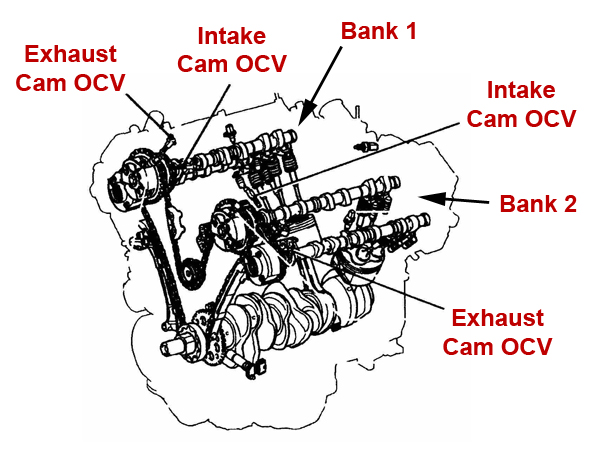 Exhaust Cam OCV

Intake Cam OCV

Bank 1

Intake Cam OCV

Bank 2

Exhaust Cam OCV