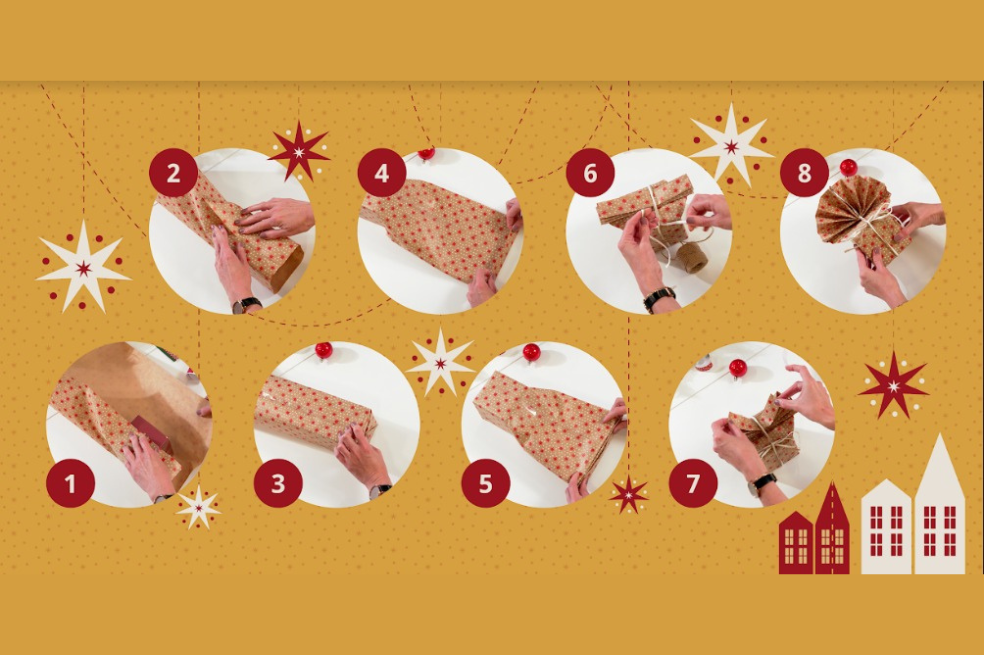 2
4
6
8
1
3
5
7