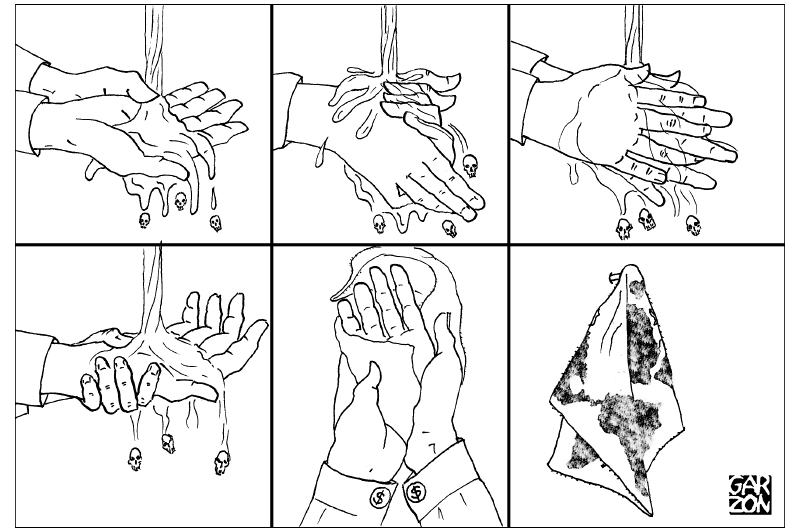 $ $ GAR ZON