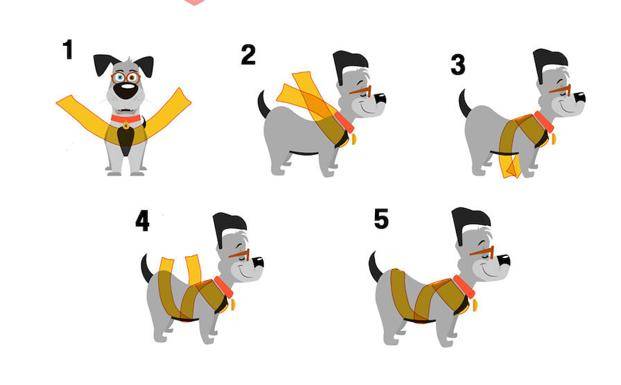 1

2

3

4

5