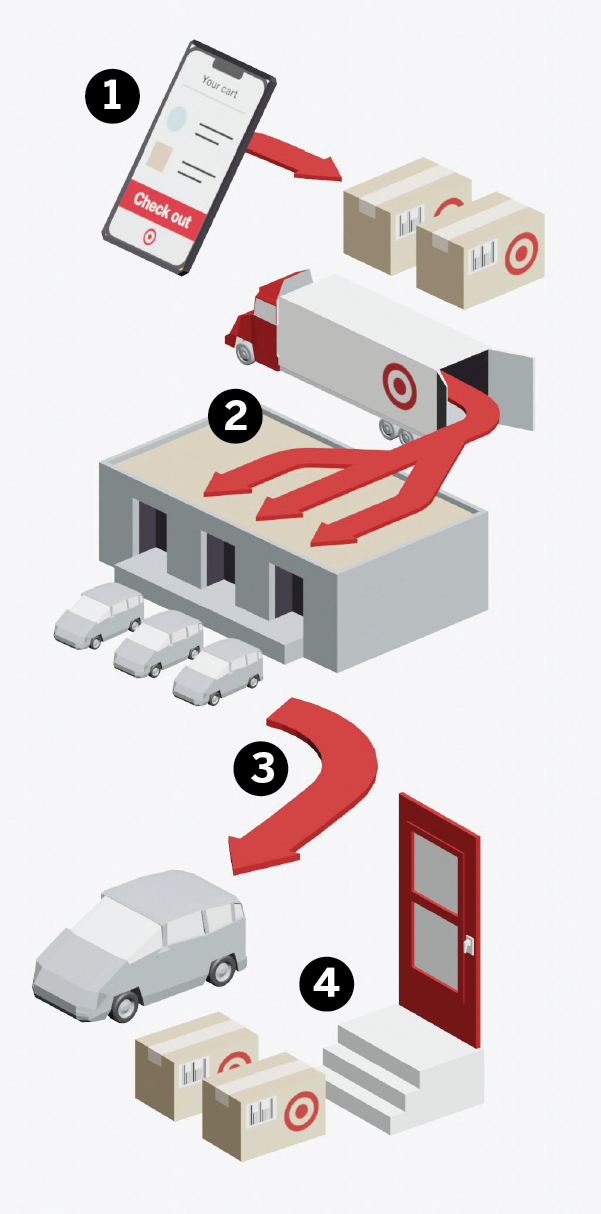 1

Your cart

Check out

2

3

4